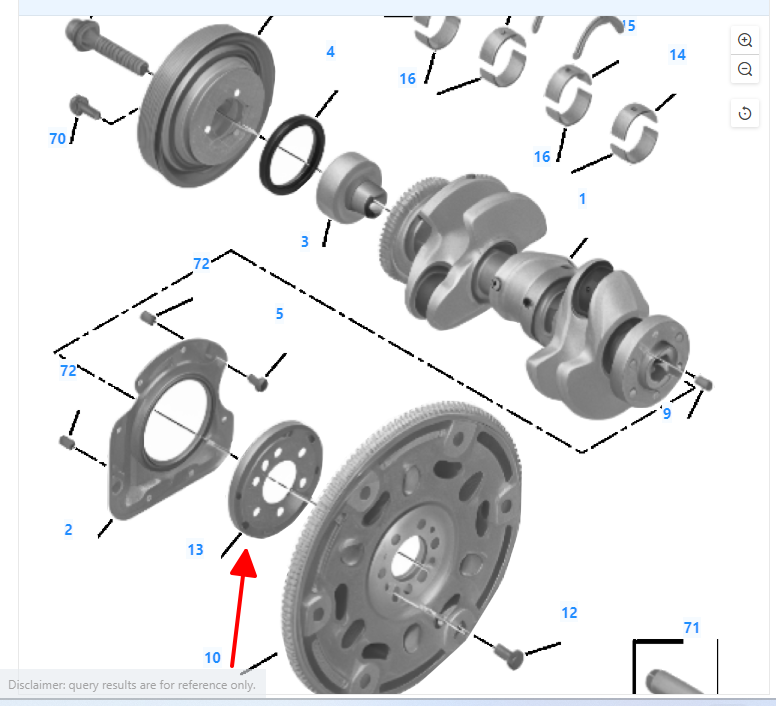 15
4
14
16
70
16
1
3
72
5
72
9
2
13
12
71
10
Disclaimer: query results are for reference only.